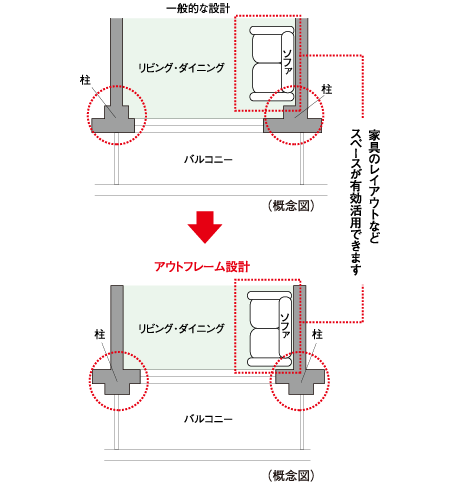 一般的な設計

リビング・ダイニング

ソファ

柱

柱

バルコニー

（概念図）

家具のレイアウトなどスペースが有効活用できます

アウトフレーム設計

リビング・ダイニング

ソファ

柱

柱

バルコニー

（概念図）