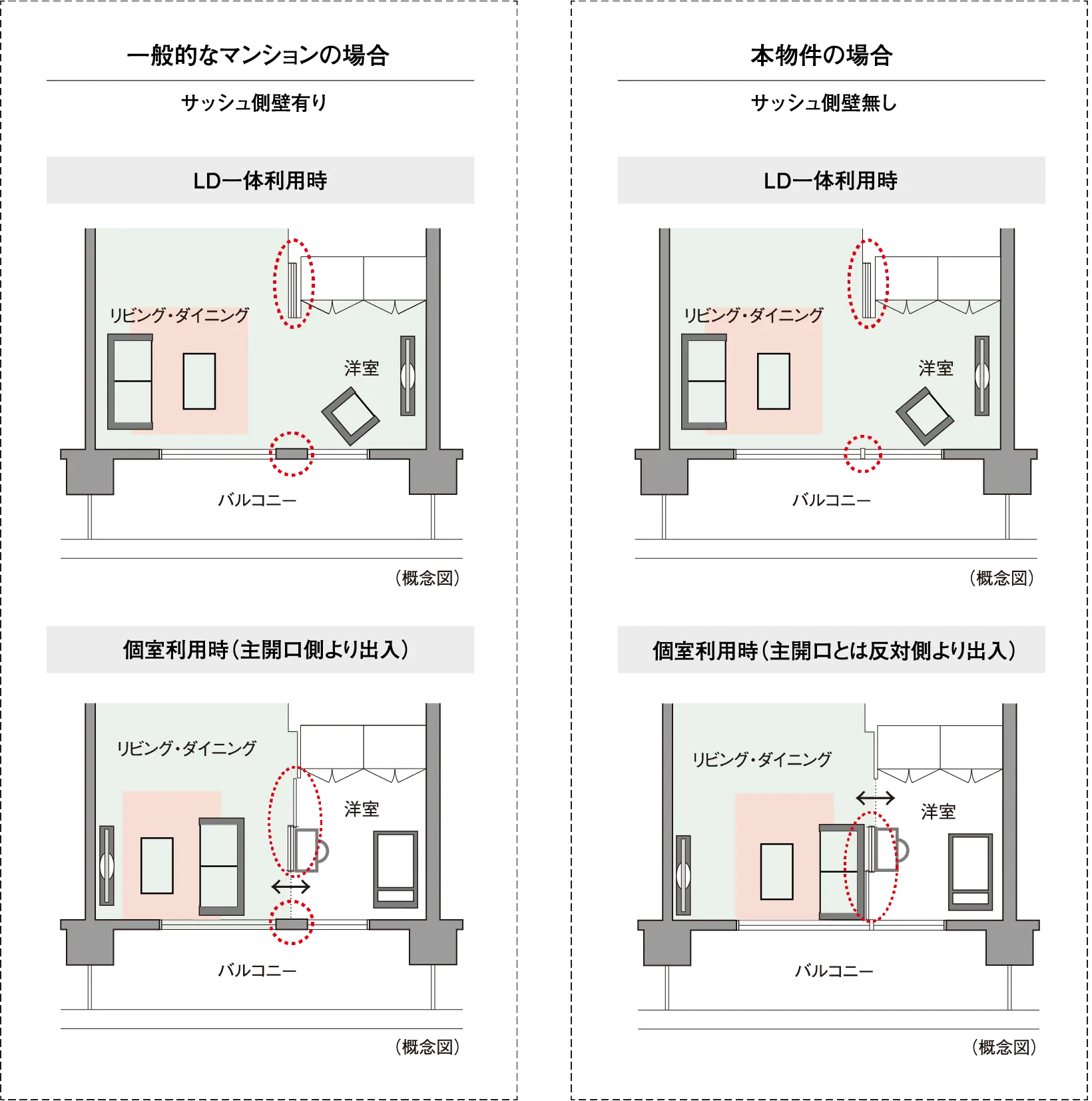 一般的なマンションの場合

サッシュ側壁有り

LD一体利用時

リビング・ダイニング

洋室

バルコニー

（概念図）

個室利用時（主開口側より出入）

リビング・ダイニング

洋室

バルコニー

（概念図）

本物件の場合

サッシュ側壁無し

LD一体利用時

リビング・ダイニング

洋室

バルコニー

（概念図）

個室利用時（主開口とは反対側より出入）

リビング・ダイニング

洋室

バルコニー

（概念図）