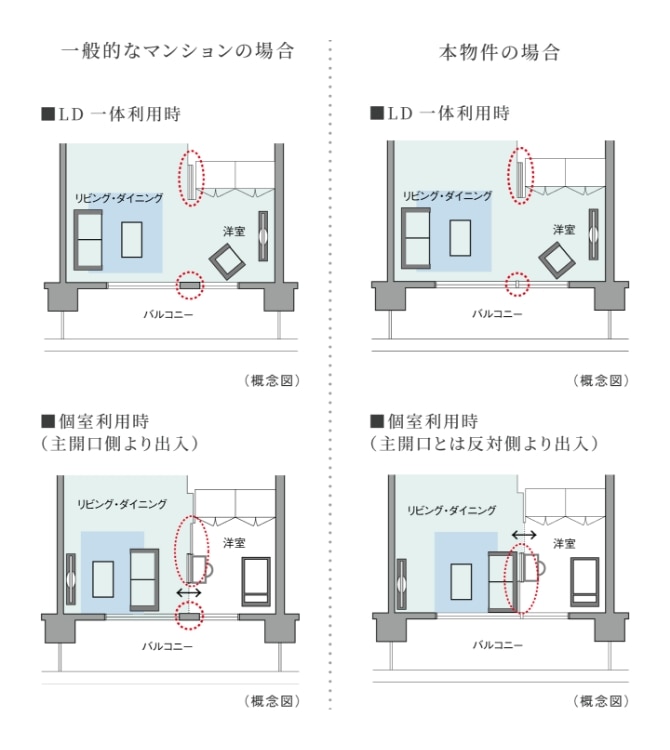 一般的なマンションの場合

■LD 一体利用時

リビング・ダイニング

洋室

バルコニー

（概念図）

■個室利用時
（主開口側より出入）

リビング・ダイニング

洋室

バルコニー

（概念図）

本物件の場合

■LD 一体利用時

リビング・ダイニング

洋室

バルコニー

（概念図）

■個室利用時
（主開口とは反対側より出入）

リビング・ダイニング

洋室

バルコニー

（概念図）