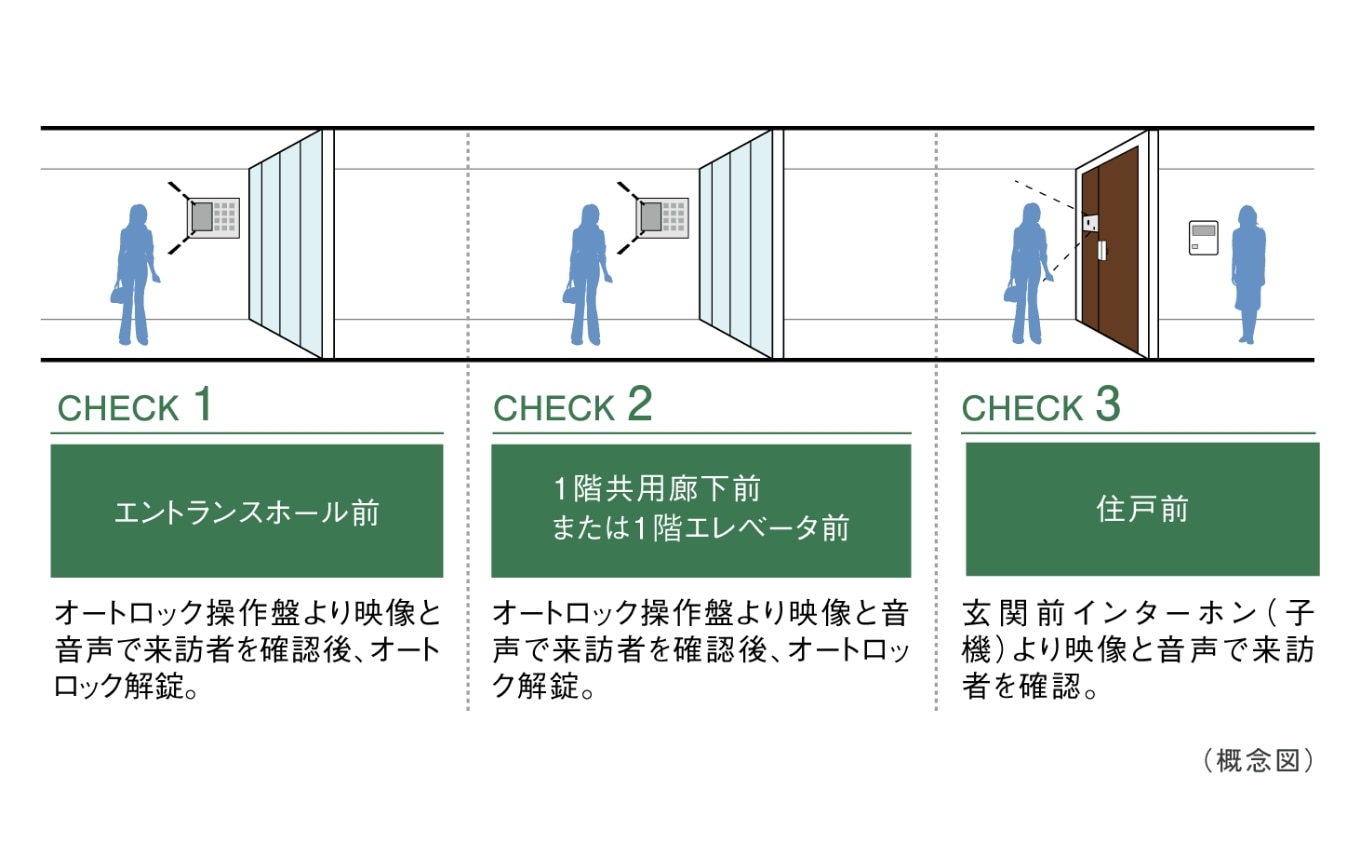 CHECK 1

エントランスホール前

オートロック操作盤より映像と音声で来訪者を確認後、オートロック解錠。

CHECK 2

1階共用廊下前
または1階エレベータ前

オートロック操作盤より映像と音声で来訪者を確認後、オートロック解錠。

CHECK 3

住戸前

玄関前インターホン（子機）より映像と音声で来訪者を確認。

（概念図）